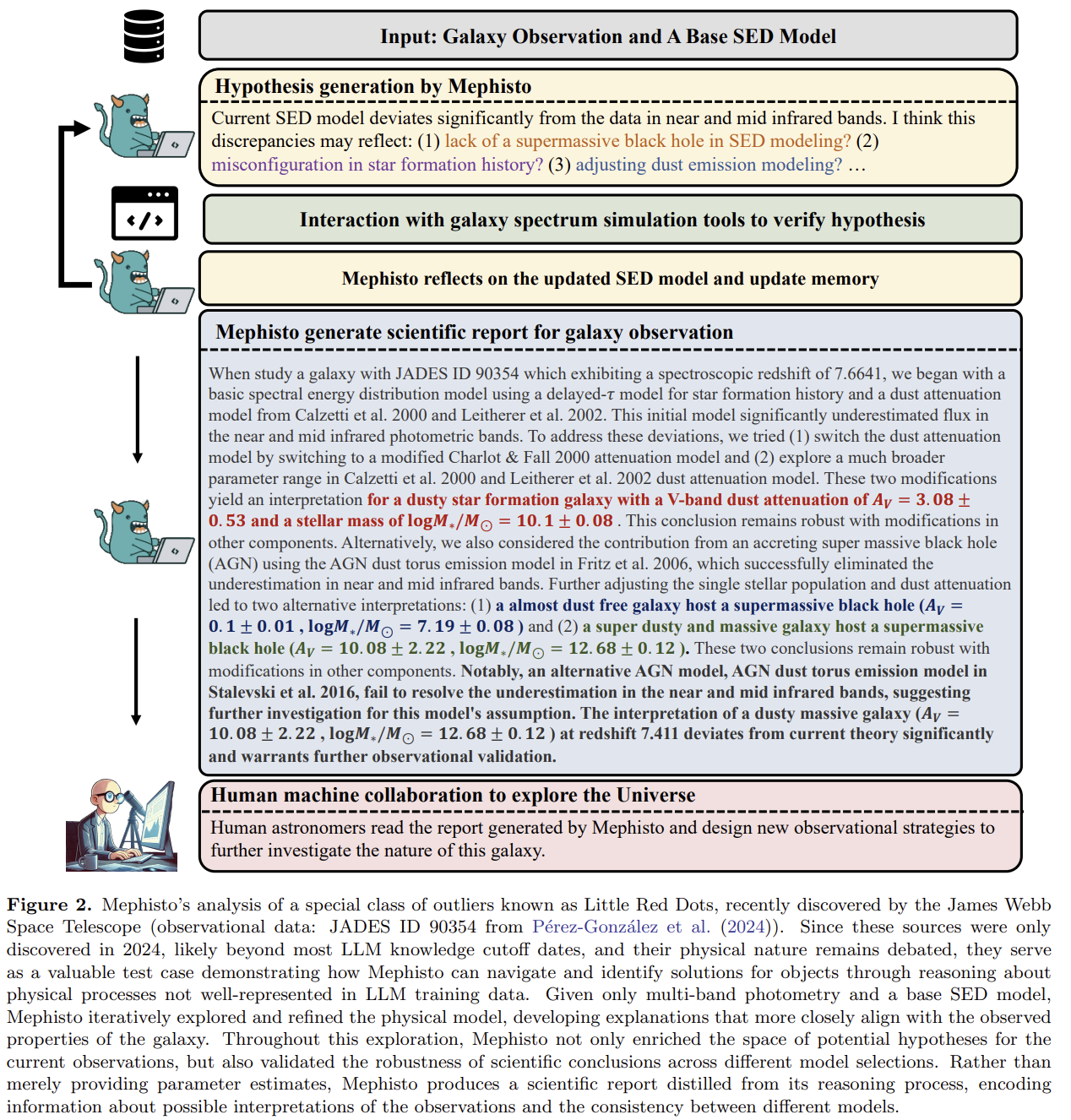 Input: Galaxy Observation and A Base SED Model

Hypothesis generation by Mephisto

Current SED model deviates significantly from the data in near and mid infrared bands. I think this discrepancies may reflect: (1) lack of a supermassive black hole in SED modeling? (2) misconfiguration in star formation history? (3) adjusting dust emission modeling? …

Interaction with galaxy spectrum simulation tools to verify hypothesis

Mephisto reflects on the updated SED model and update memory

Mephisto generate scientific report for galaxy observation

When study a galaxy with JADES ID 90354 which exhibiting a spectroscopic redshift of 7.6641, we began with a basic spectral energy distribution model using a delayed-$\tau$ model for star formation history and a dust attenuation model from Calzetti et al. 2000 and Leitherer et al. 2002. This initial model significantly underestimated flux in the near and mid infrared photometric bands. To address these deviations, we tried (1) switch the dust attenuation model by switching to a modified Charlot & Fall 2000 attenuation model and (2) explore a much broader parameter range in Calzetti et al. 2000 and Leitherer et al. 2002 dust attenuation model. These two modifications yield an interpretation for a dusty star formation galaxy with a V-band dust attenuation of $A_V = 3.08 \pm 0.53$ and a stellar mass of $\log M_*/M_\odot = 10.1 \pm 0.08$ . This conclusion remains robust with modifications in other components. Alternatively, we also considered the contribution from an accreting super massive black hole (AGN) using the AGN dust torus emission model in Fritz et al. 2006, which successfully eliminated the underestimation in near and mid infrared bands. Further adjusting the single stellar population and dust attenuation led to two alternative interpretations: (1) a almost dust free galaxy host a supermassive black hole ($A_V = 0.1 \pm 0.01$ , $\log M_*/M_\odot = 7.19 \pm 0.08$ ) and (2) a super dusty and massive galaxy host a supermassive black hole ($A_V = 10.08 \pm 2.22$ , $\log M_*/M_\odot = 12.68 \pm 0.12$ ). These two conclusions remain robust with modifications in other components. Notably, an alternative AGN model, AGN dust torus emission model in Stalevski et al. 2016, fail to resolve the underestimation in the near and mid infrared bands, suggesting further investigation for this model's assumption. The interpretation of a dusty massive galaxy ($A_V = 10.08 \pm 2.22$ , $\log M_*/M_\odot = 12.68 \pm 0.12$ ) at redshift 7.411 deviates from current theory significantly and warrants further observational validation.

Human machine collaboration to explore the Universe

Human astronomers read the report generated by Mephisto and design new observational strategies to further investigate the nature of this galaxy.

Figure 2. Mephisto's analysis of a special class of outliers known as Little Red Dots, recently discovered by the James Webb Space Telescope (observational data: JADES ID 90354 from Pérez-González et al. (2024)). Since these sources were only discovered in 2024, likely beyond most LLM knowledge cutoff dates, and their physical nature remains debated, they serve as a valuable test case demonstrating how Mephisto can navigate and identify solutions for objects through reasoning about physical processes not well-represented in LLM training data. Given only multi-band photometry and a base SED model, Mephisto iteratively explored and refined the physical model, developing explanations that more closely align with the observed properties of the galaxy. Throughout this exploration, Mephisto not only enriched the space of potential hypotheses for the current observations, but also validated the robustness of scientific conclusions across different model selections. Rather than merely providing parameter estimates, Mephisto produces a scientific report distilled from its reasoning process, encoding information about possible interpretations of the observations and the consistency between different models.